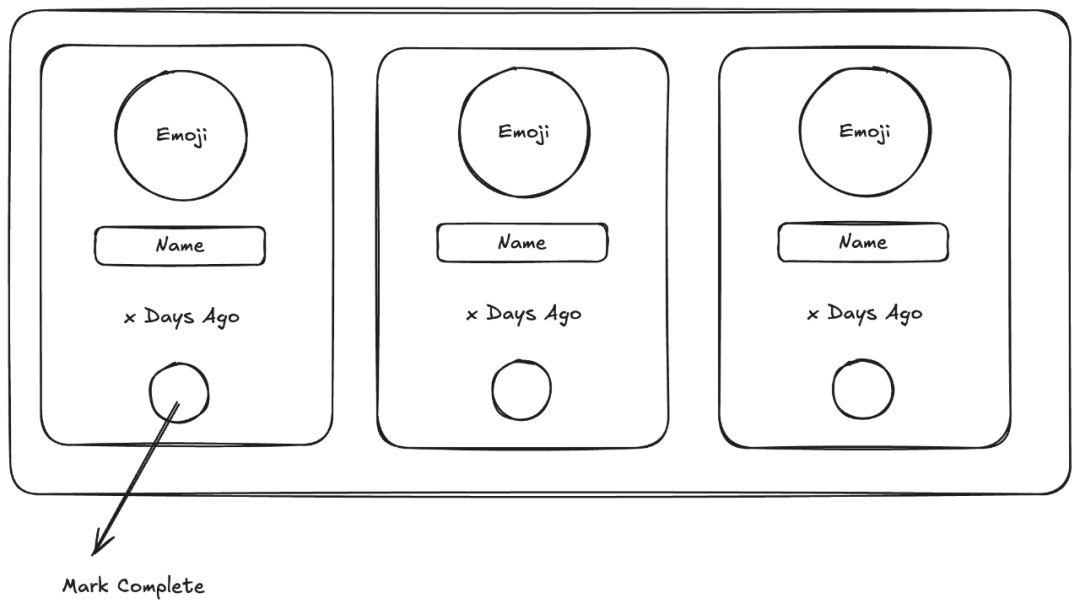 Emoji

Name

x Days Ago

Emoji

Name

x Days Ago

Emoji

Name

x Days Ago

Mark Complete